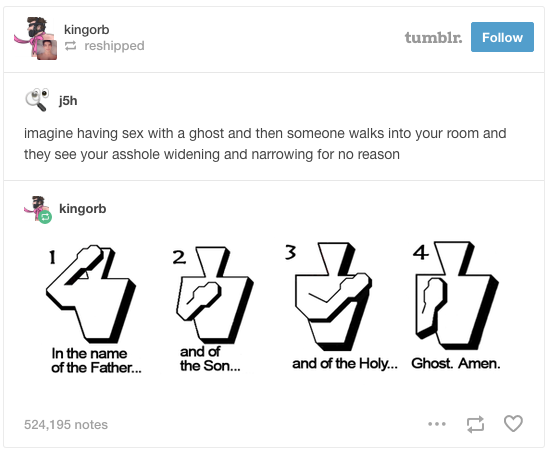 kingorb
reshipped

tumblr.

Follow

j5h

imagine having sex with a ghost and then someone walks into your room and they see your asshole widening and narrowing for no reason

kingorb

1
In the name of the Father...

2
and of the Son...

3
and of the Holy...

4
Ghost. Amen.

524,195 notes