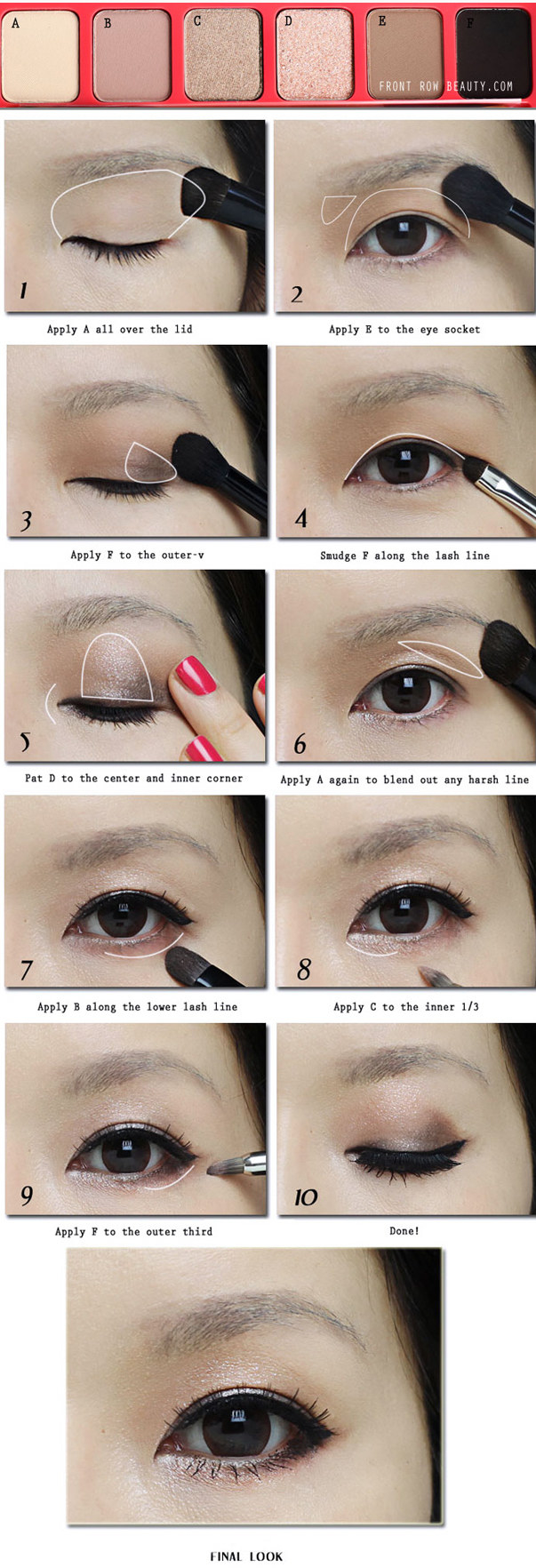 A B C D E F

FRONT ROW BEAUTY.COM

1

Apply A all over the lid

2

Apply E to the eye socket

3

Apply F to the outer-v

4

Smudge F along the lash line

5

Pat D to the center and inner corner

6

Apply A again to blend out any harsh line

7

Apply B along the lower lash line

8

Apply C to the inner 1/3

9

Apply F to the outer third

10

Done!

FINAL LOOK